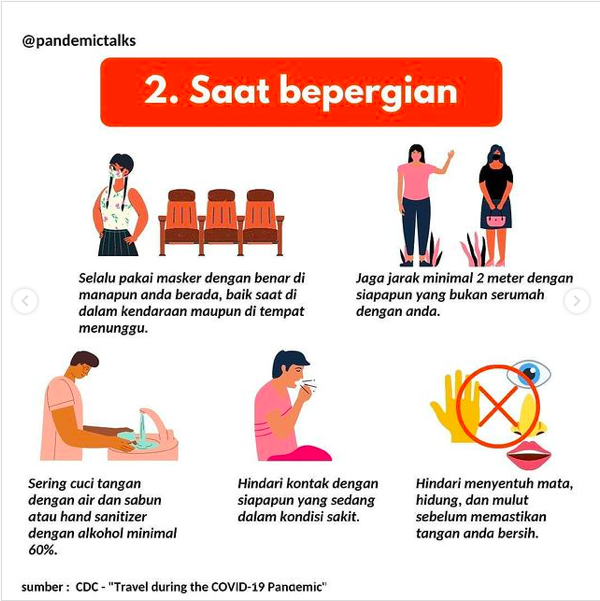 @pandemictalks

2. Saat bepergian

Selalu pakai masker dengan benar di manapun anda berada, baik saat di dalam kendaraan maupun di tempat menunggu.

Jaga jarak minimal 2 meter dengan siapapun yang bukan serumah dengan anda.

Sering cuci tangan dengan air dan sabun atau hand sanitizer dengan alkohol minimal 60%.

Hindari kontak dengan siapapun yang sedang dalam kondisi sakit.

Hindari menyentuh mata, hidung, dan mulut sebelum memastikan tangan anda bersih.

sumber : CDC - "Travel during the COVID-19 Pandemic"